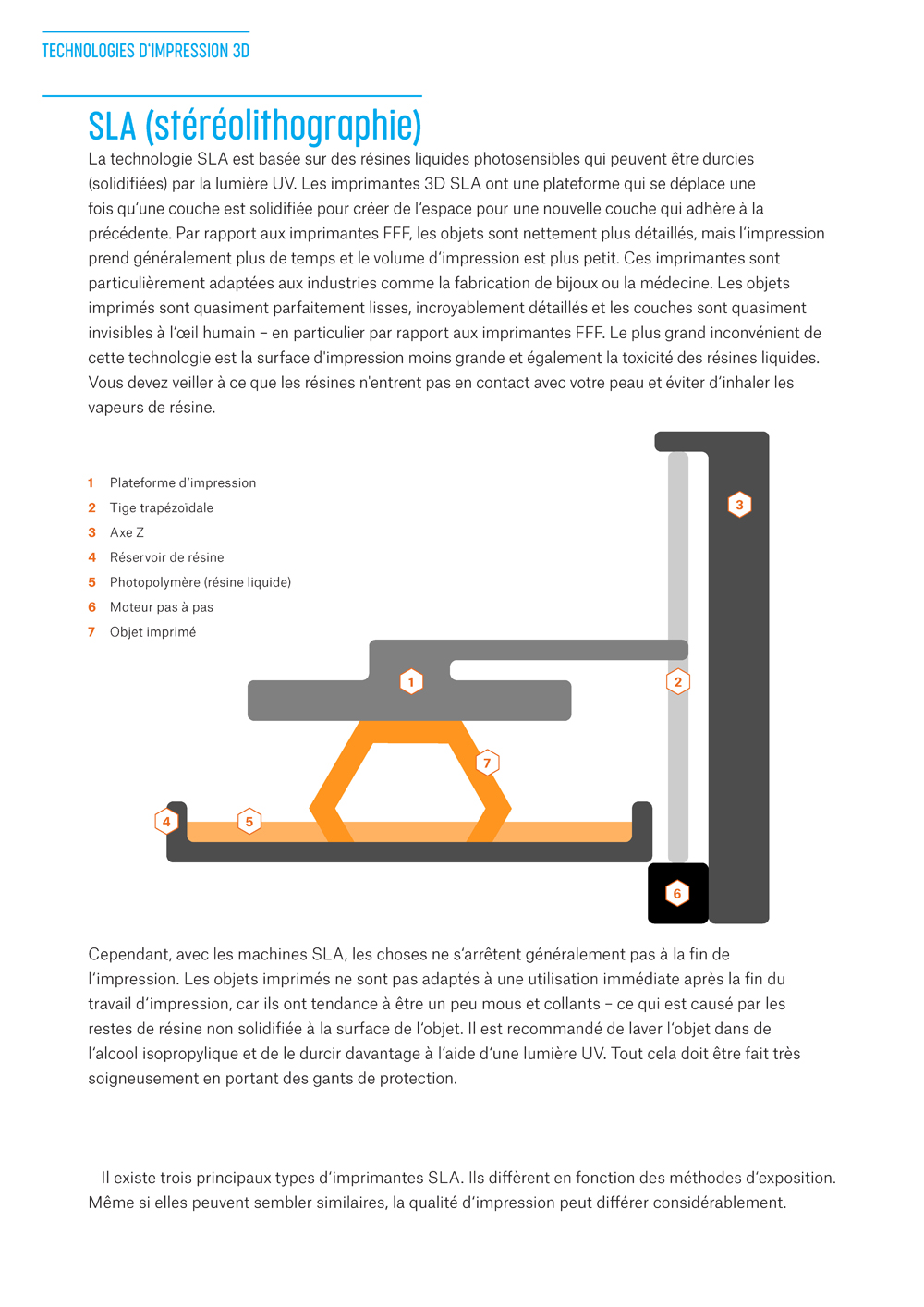 TECHNOLOGIES D'IMPRESSION 3D

SLA (stéréolithographie)

La technologie SLA est basée sur des résines liquides photosensibles qui peuvent être durcies (solidifiées) par la lumière UV. Les imprimantes 3D SLA ont une plateforme qui se déplace une fois qu'une couche est solidifiée pour créer de l'espace pour une nouvelle couche qui adhère à la précédente. Par rapport aux imprimantes FFF, les objets sont nettement plus détaillés, mais l'impression prend généralement plus de temps et le volume d'impression est plus petit. Ces imprimantes sont particulièrement adaptées aux industries comme la fabrication de bijoux ou la médecine. Les objets imprimés sont quasiment parfaitement lisses, incroyablement détaillés et les couches sont quasiment invisibles à l'œil humain – en particulier par rapport aux imprimantes FFF. Le plus grand inconvénient de cette technologie est la surface d'impression moins grande et également la toxicité des résines liquides. Vous devez veiller à ce que les résines n'entrent pas en contact avec votre peau et éviter d'inhaler les vapeurs de résine.

1 Plateforme d'impression
2 Tige trapézoïdale
3 Axe Z
4 Réservoir de résine
5 Photopolymère (résine liquide)
6 Moteur pas à pas
7 Objet imprimé

3
1
2
7
4
5
6

Cependant, avec les machines SLA, les choses ne s'arrêtent généralement pas à la fin de l'impression. Les objets imprimés ne sont pas adaptés à une utilisation immédiate après la fin du travail d'impression, car ils ont tendance à être un peu mous et collants – ce qui est causé par les restes de résine non solidifiée à la surface de l'objet. Il est recommandé de laver l'objet dans de l'alcool isopropylique et de le durcir davantage à l'aide d'une lumière UV. Tout cela doit être fait très soigneusement en portant des gants de protection.

Il existe trois principaux types d'imprimantes SLA. Ils diffèrent en fonction des méthodes d'exposition. Même si elles peuvent sembler similaires, la qualité d'impression peut différer considérablement.